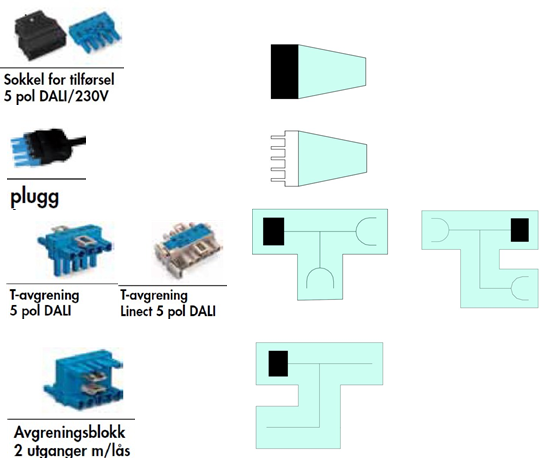 Sokkel for tilførsel
5 pol DALI/230V

plugg

T-avgrening
5 pol DALI

T-avgrening
Linect 5 pol DALI

Avgreningsblokk
2 utganger m/lås